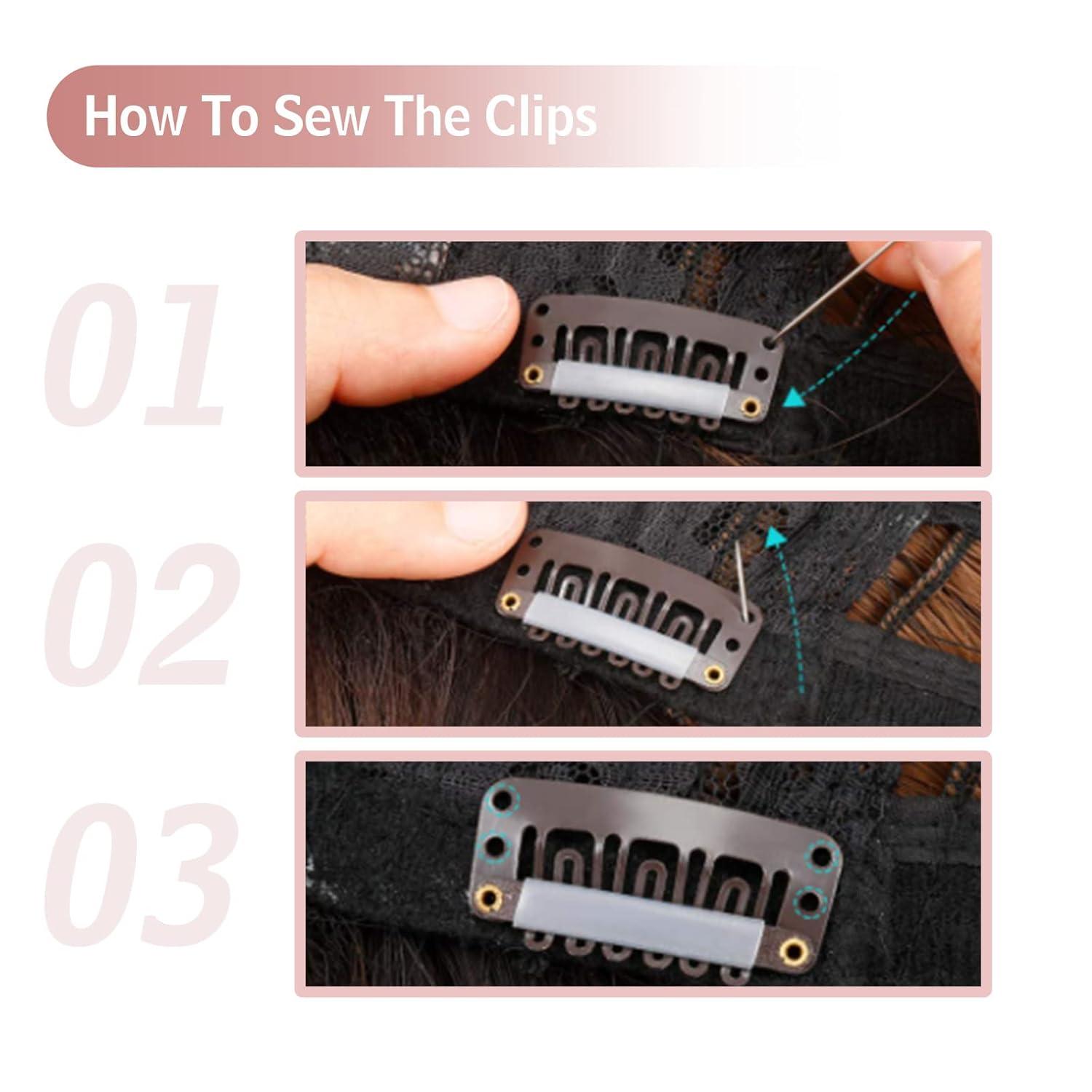 How To Sew The Clips

01

02

03