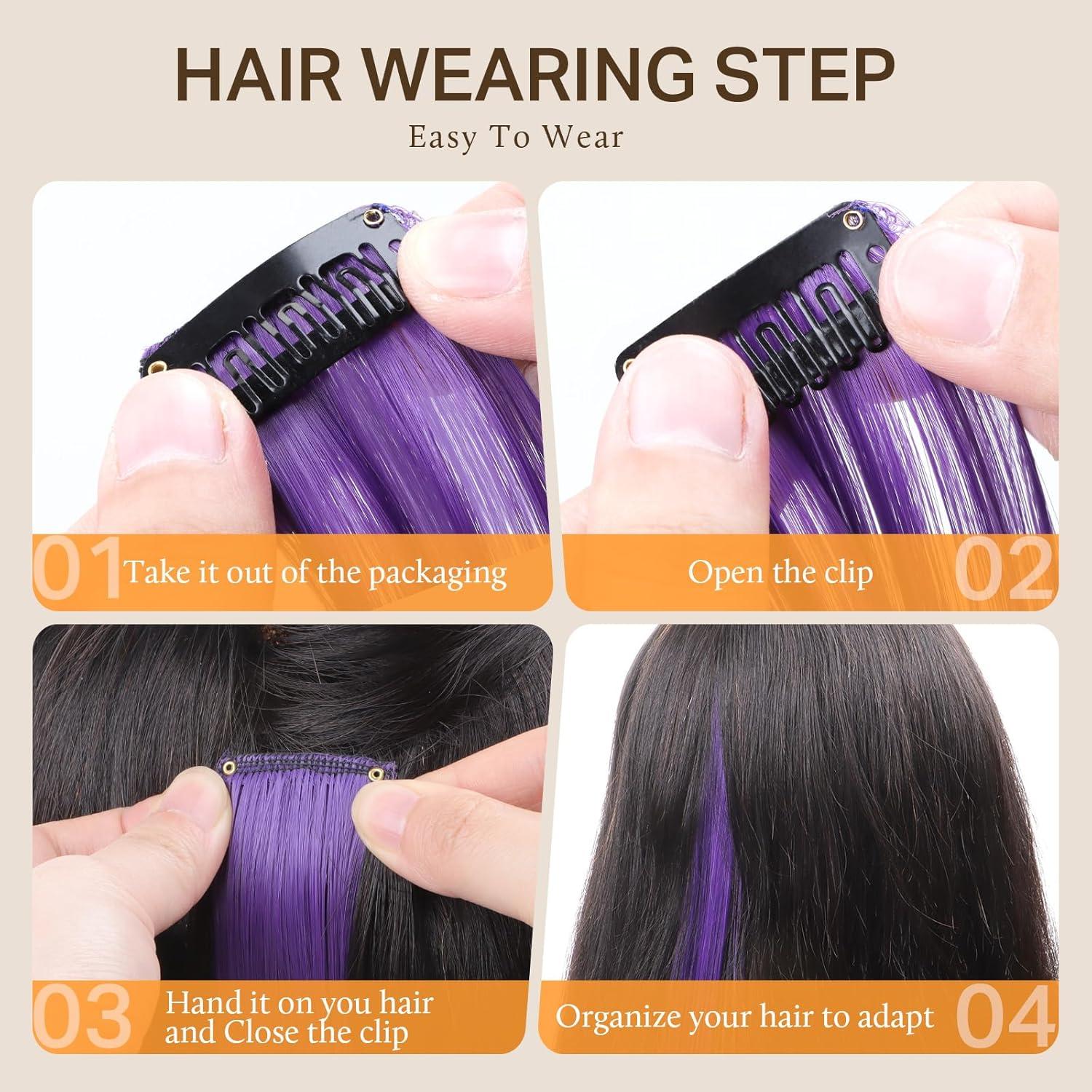 HAIR WEARING STEP

Easy To Wear

01 Take it out of the packaging

Open the clip 02

03 Hand it on you hair and Close the clip

Organize your hair to adapt 04