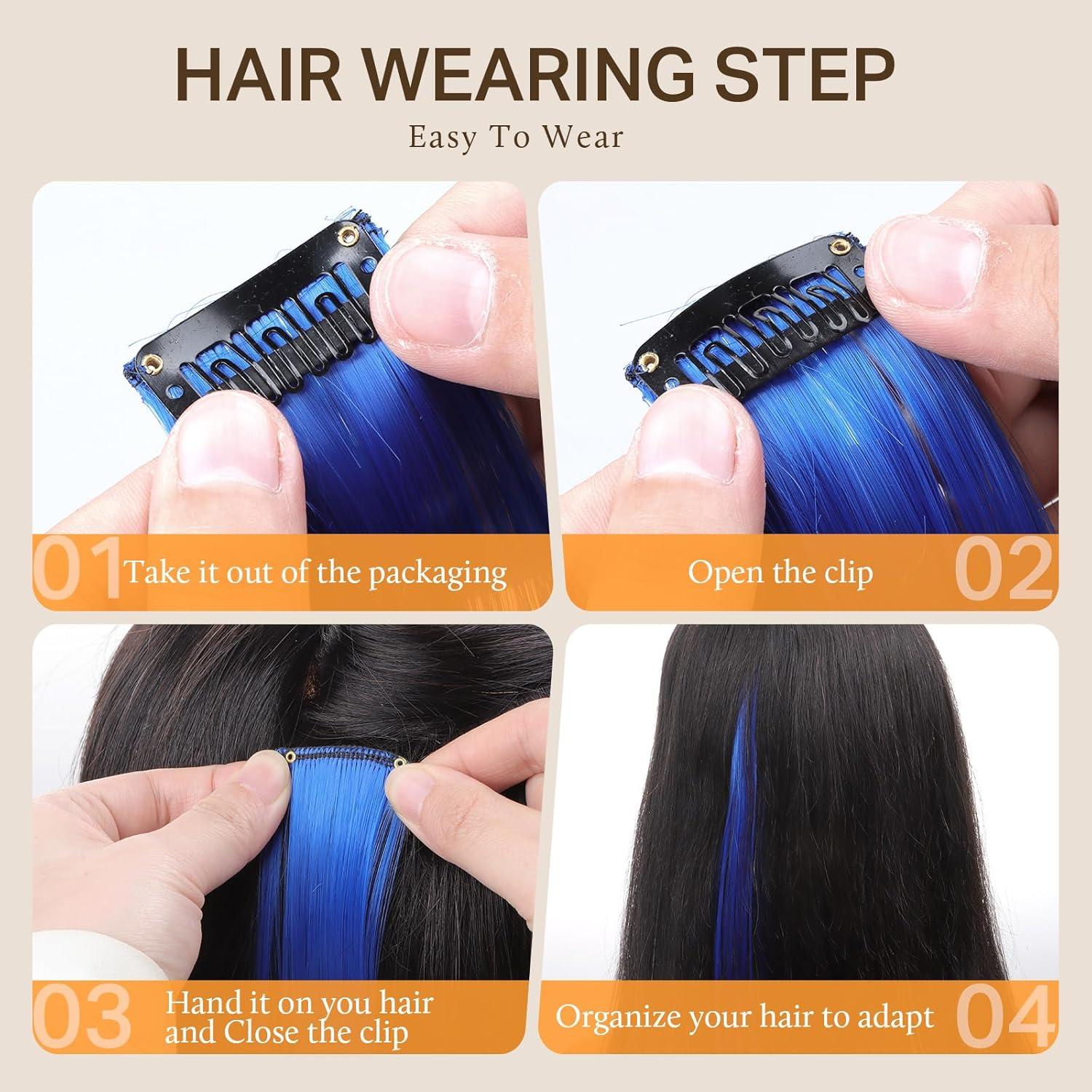 HAIR WEARING STEP

Easy To Wear

01 Take it out of the packaging

Open the clip 02

03 Hand it on you hair and Close the clip

Organize your hair to adapt 04