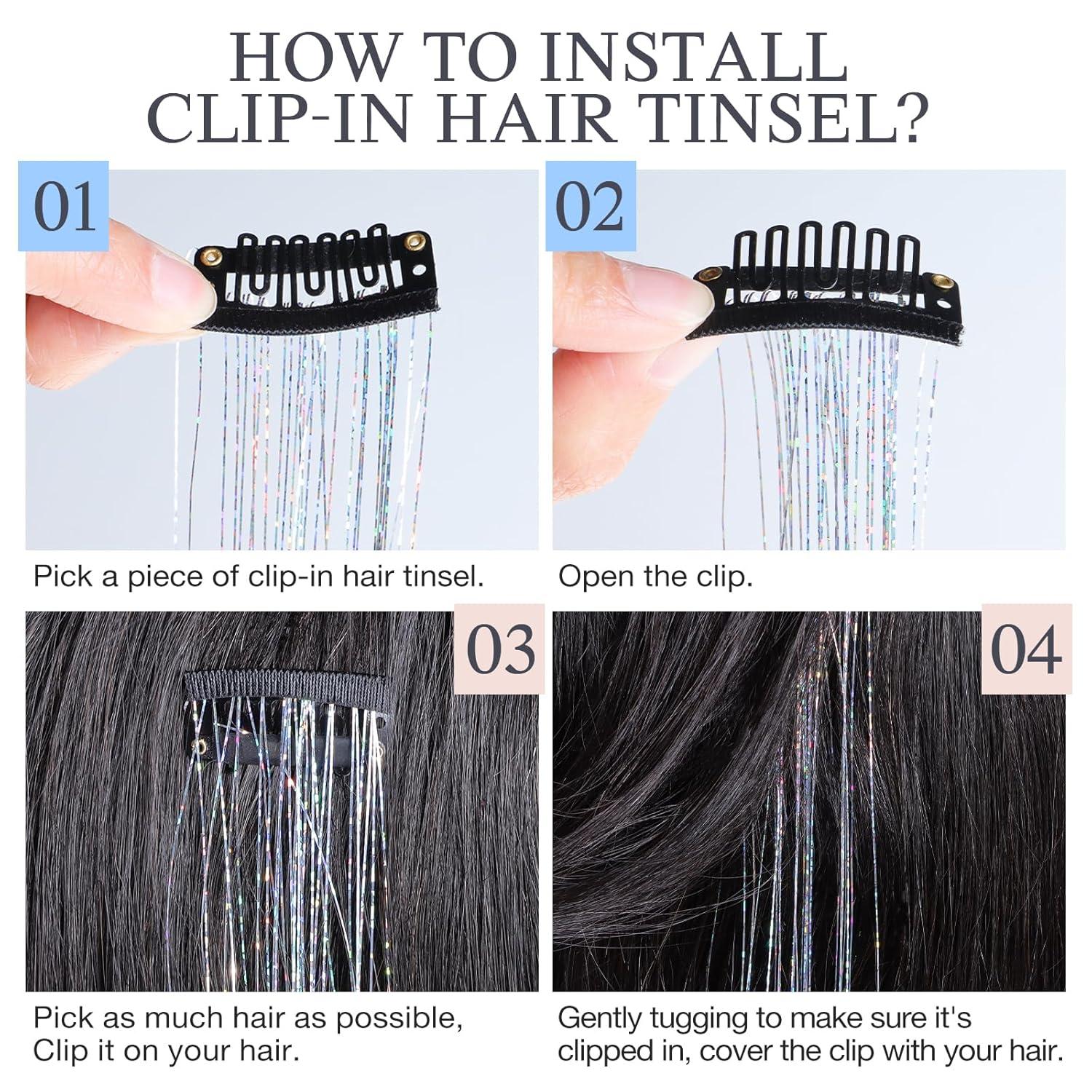 HOW TO INSTALL CLIP-IN HAIR TINSEL?

01

Pick a piece of clip-in hair tinsel.

02

Open the clip.

03

Pick as much hair as possible, Clip it on your hair.

04

Gently tugging to make sure it's clipped in, cover the clip with your hair.