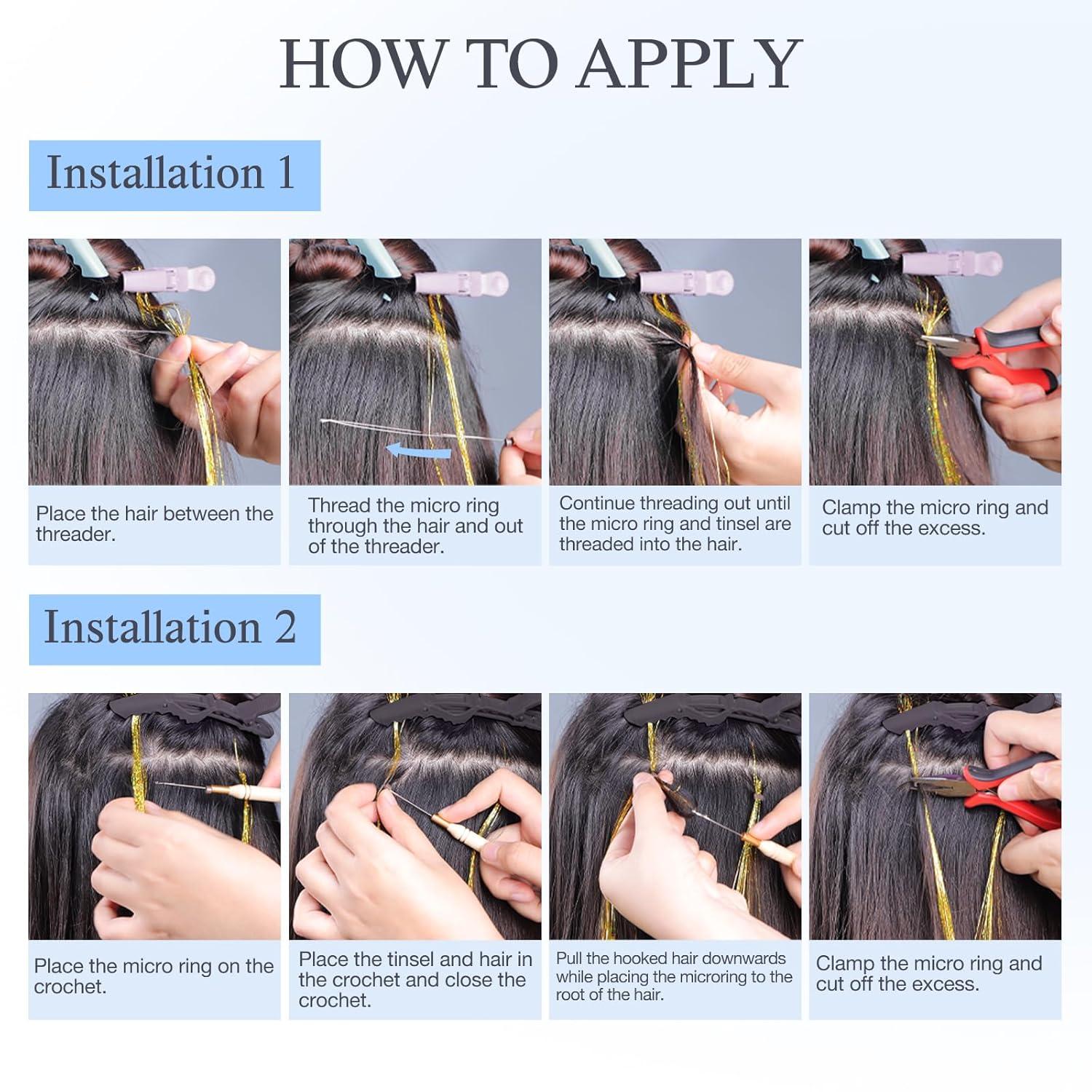 HOW TO APPLY

Installation 1

Place the hair between the threader.

Thread the micro ring through the hair and out of the threader.

Continue threading out until the micro ring and tinsel are threaded into the hair.

Clamp the micro ring and cut off the excess.

Installation 2

Place the micro ring on the crochet.

Place the tinsel and hair in the crochet and close the crochet.

Pull the hooked hair downwards while placing the microring to the root of the hair.

Clamp the micro ring and cut off the excess.