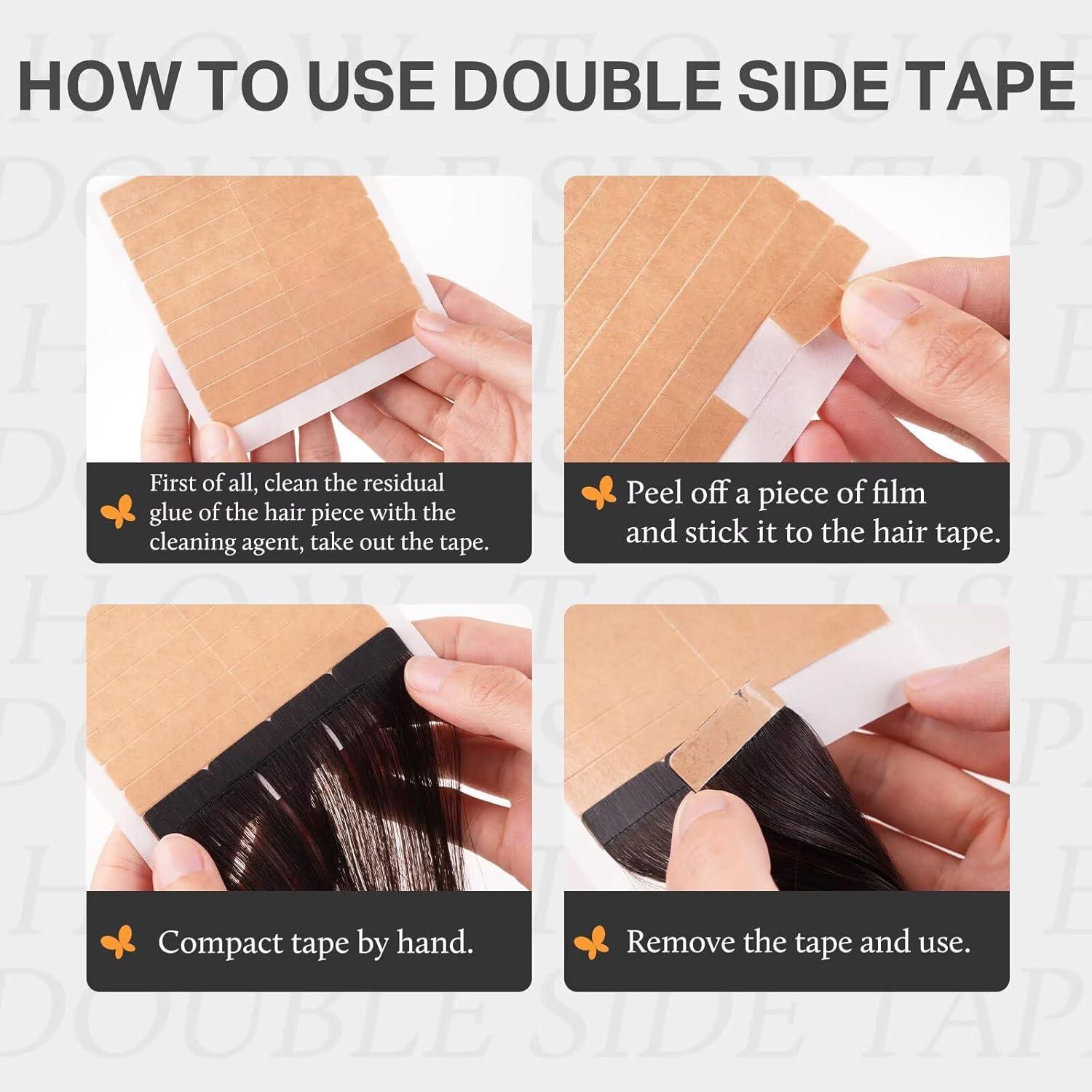 HOW TO USE DOUBLE SIDE TAPE

First of all, clean the residual glue of the hair piece with the cleaning agent, take out the tape.

Peel off a piece of film and stick it to the hair tape.

Compact tape by hand.

Remove the tape and use.