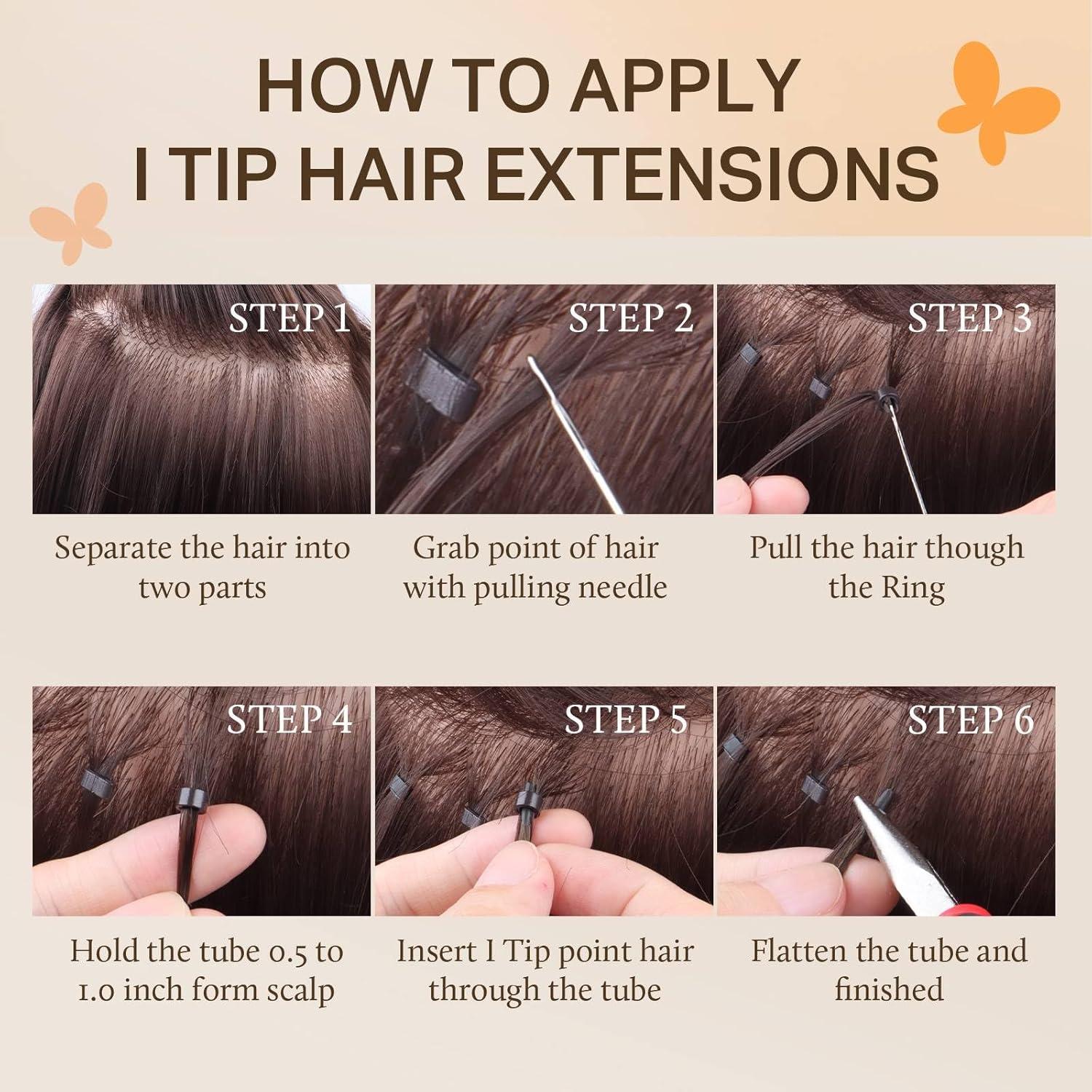 HOW TO APPLY
I TIP HAIR EXTENSIONS

STEP 1

Separate the hair into two parts

STEP 2

Grab point of hair with pulling needle

STEP 3

Pull the hair though the Ring

STEP 4

Hold the tube 0.5 to 1.0 inch form scalp

STEP 5

Insert I Tip point hair through the tube

STEP 6

Flatten the tube and finished