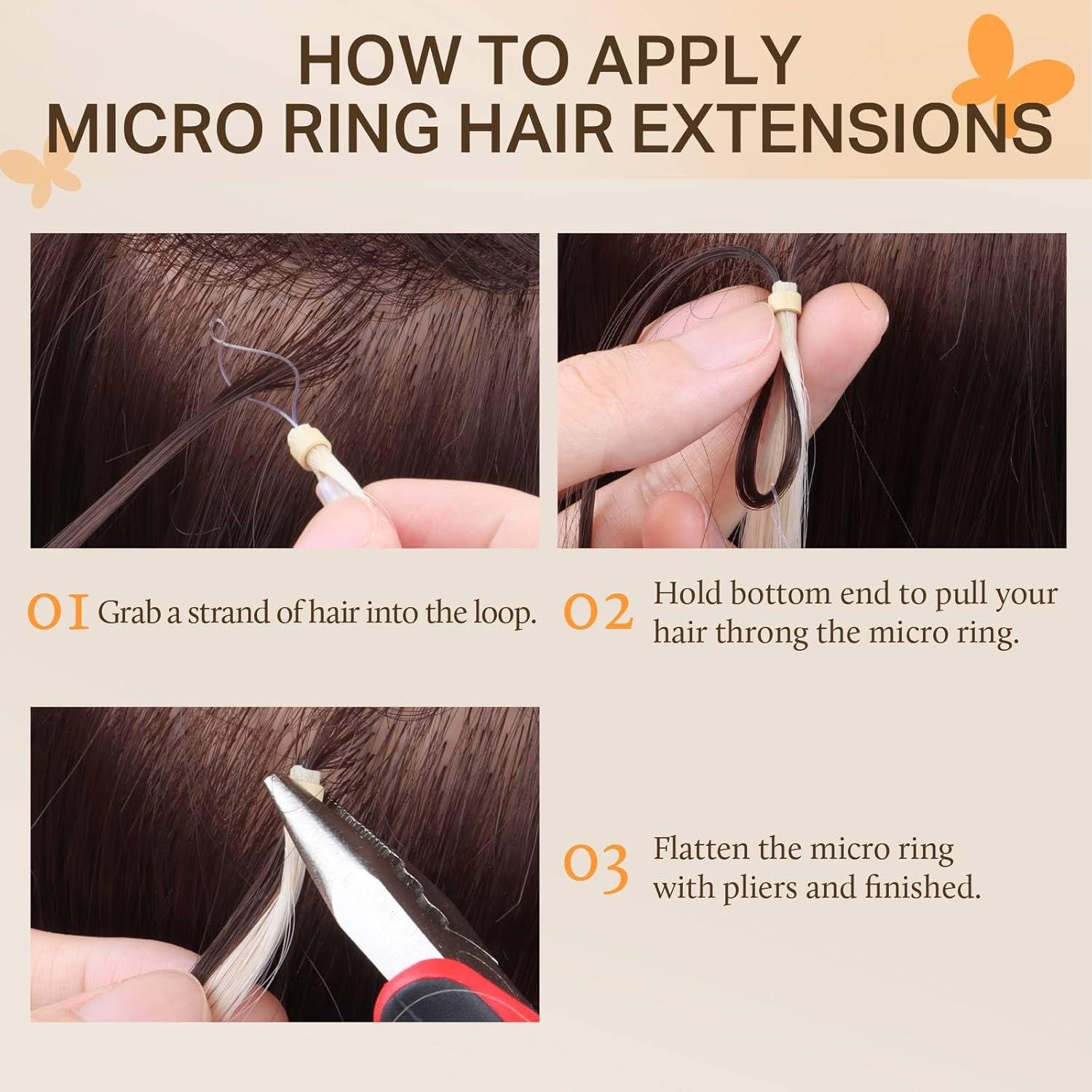 HOW TO APPLY
MICRO RING HAIR EXTENSIONS

01 Grab a strand of hair into the loop.

02 Hold bottom end to pull your hair throng the micro ring.

03 Flatten the micro ring with pliers and finished.