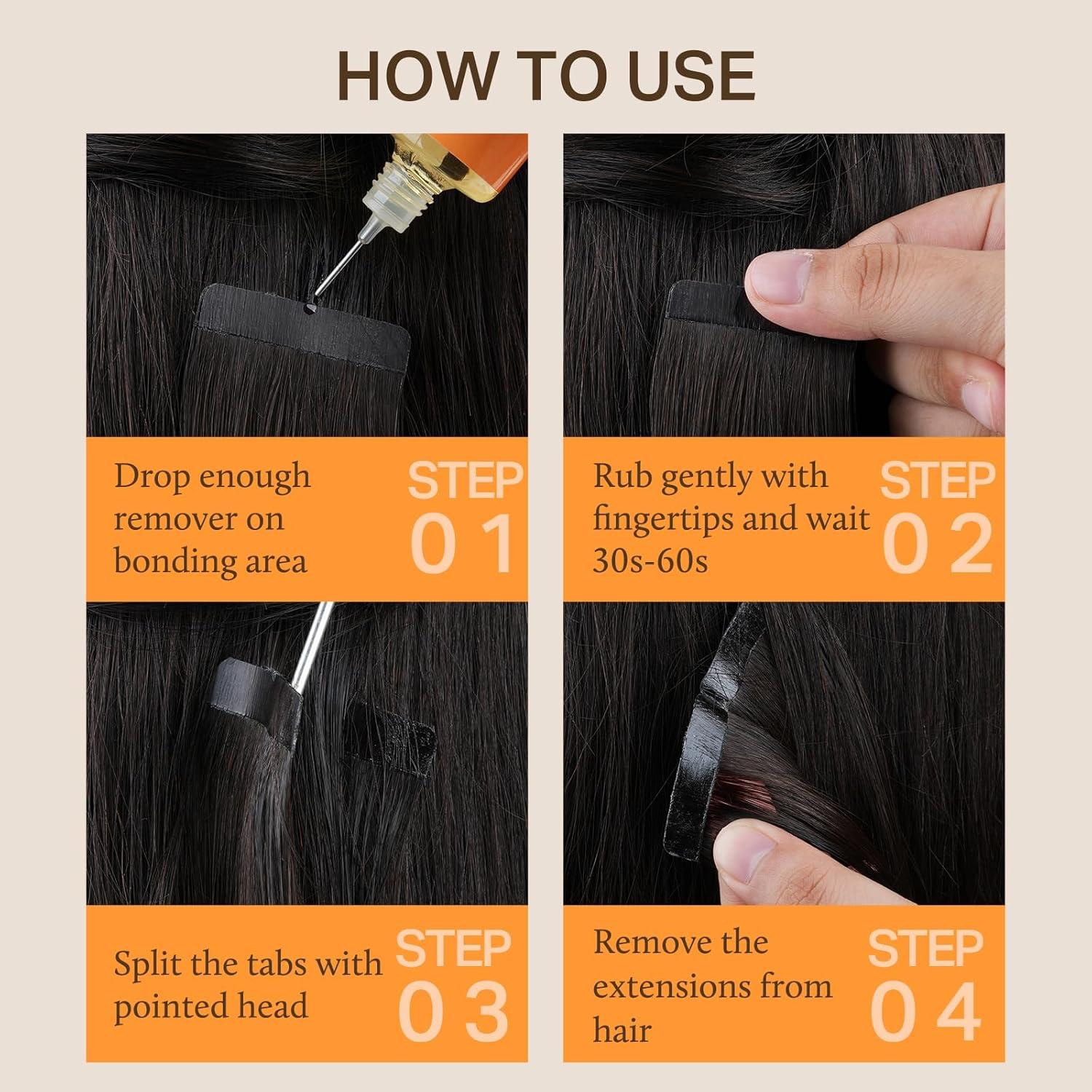 HOW TO USE

Drop enough remover on bonding area

STEP 01

Rub gently with fingertips and wait 30s-60s

STEP 02

Split the tabs with pointed head

STEP 03

Remove the extensions from hair

STEP 04