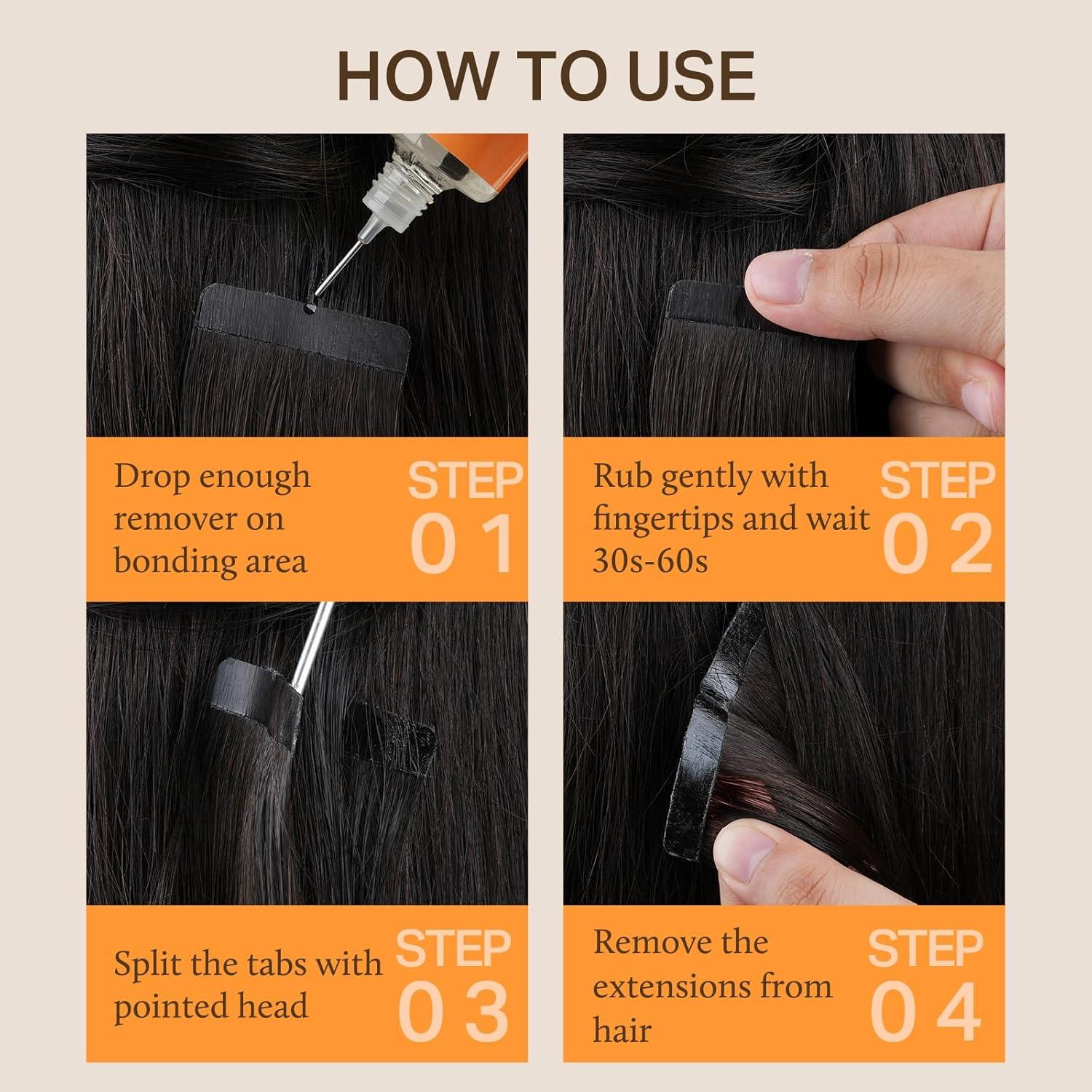 HOW TO USE

Drop enough remover on bonding area

STEP 01

Rub gently with fingertips and wait 30s-60s

STEP 02

Split the tabs with pointed head

STEP 03

Remove the extensions from hair

STEP 04