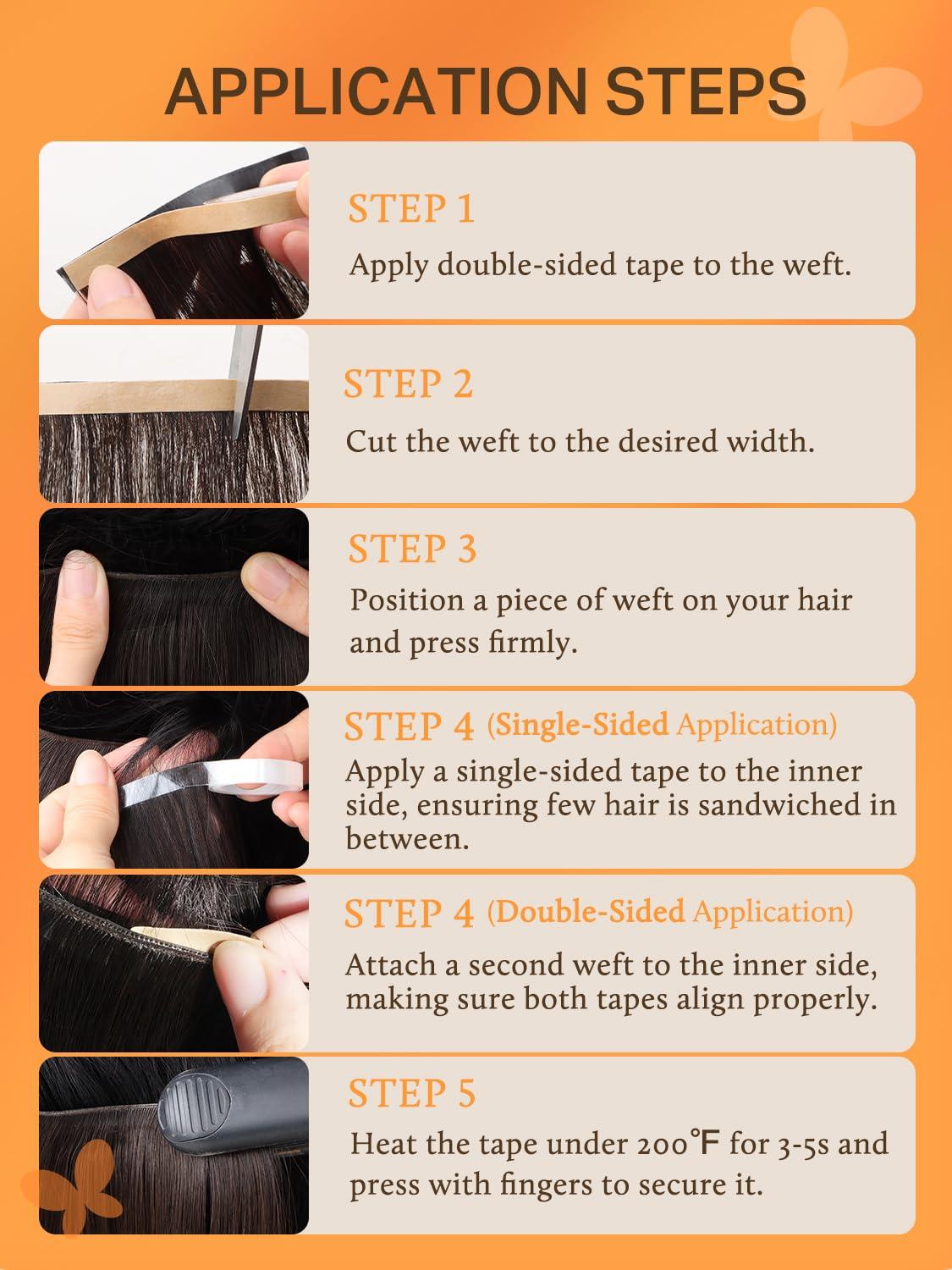 APPLICATION STEPS

STEP 1
Apply double-sided tape to the weft.

STEP 2
Cut the weft to the desired width.

STEP 3
Position a piece of weft on your hair and press firmly.

STEP 4 (Single-Sided Application)
Apply a single-sided tape to the inner side, ensuring few hair is sandwiched in between.

STEP 4 (Double-Sided Application)
Attach a second weft to the inner side, making sure both tapes align properly.

STEP 5
Heat the tape under 200℉ for 3-5s and press with fingers to secure it.