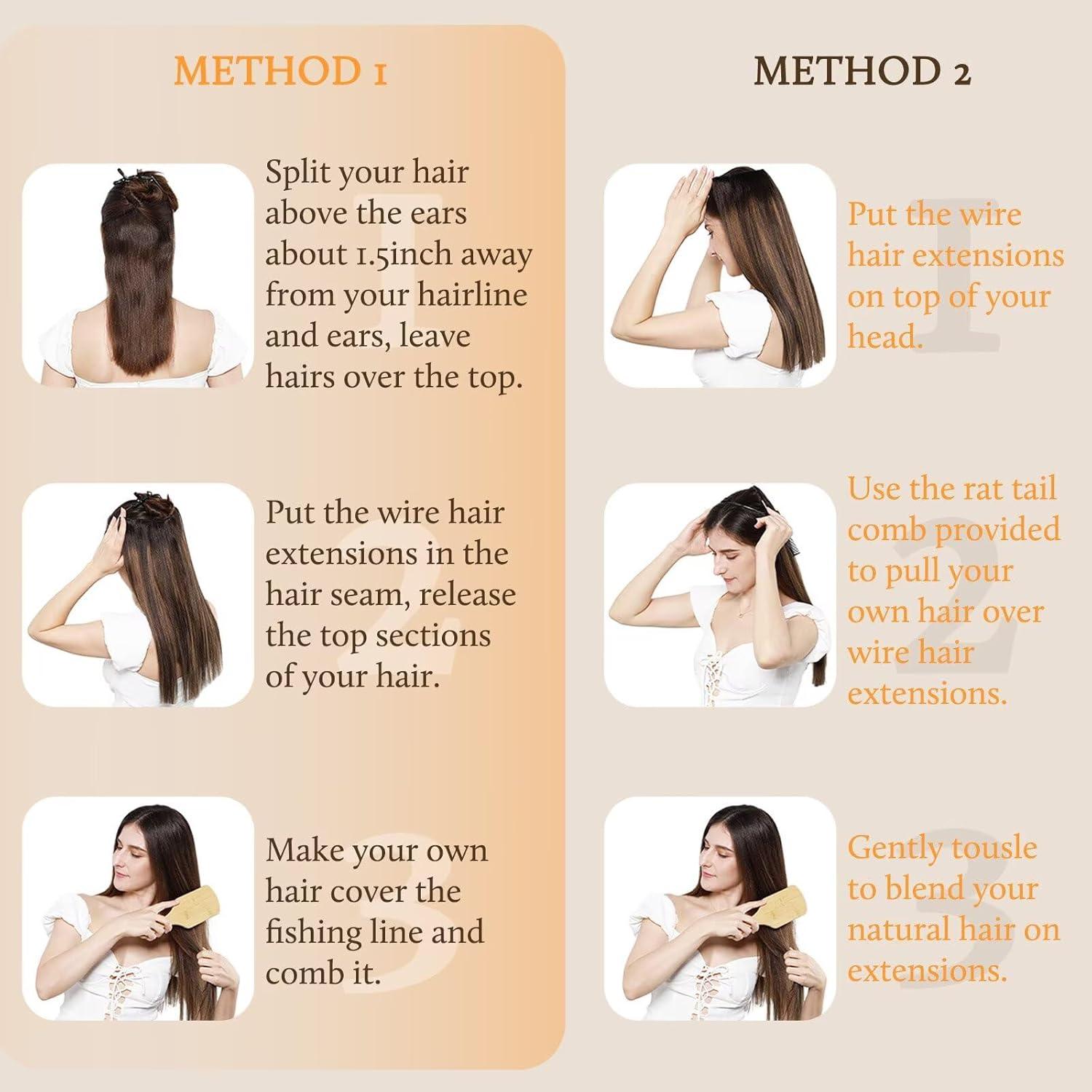 METHOD 1

1

Split your hair above the ears about 1.5inch away from your hairline and ears, leave hairs over the top.

2

Put the wire hair extensions in the hair seam, release the top sections of your hair.

3

Make your own hair cover the fishing line and comb it.

METHOD 2

1

Put the wire hair extensions on top of your head.

2

Use the rat tail comb provided to pull your own hair over wire hair extensions.

3

Gently tousle to blend your natural hair on extensions.